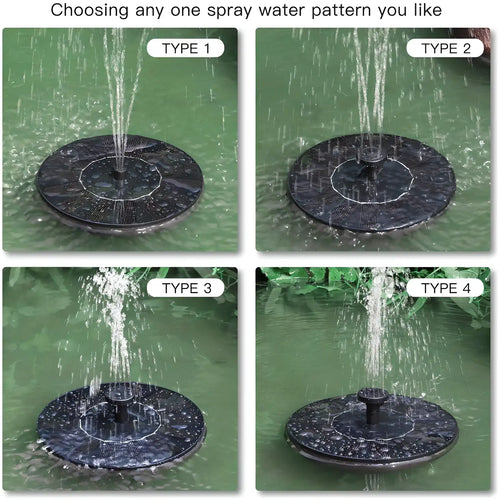 Choosing any one spray water pattern you like

TYPE 1

TYPE 2

TYPE 3

TYPE 4