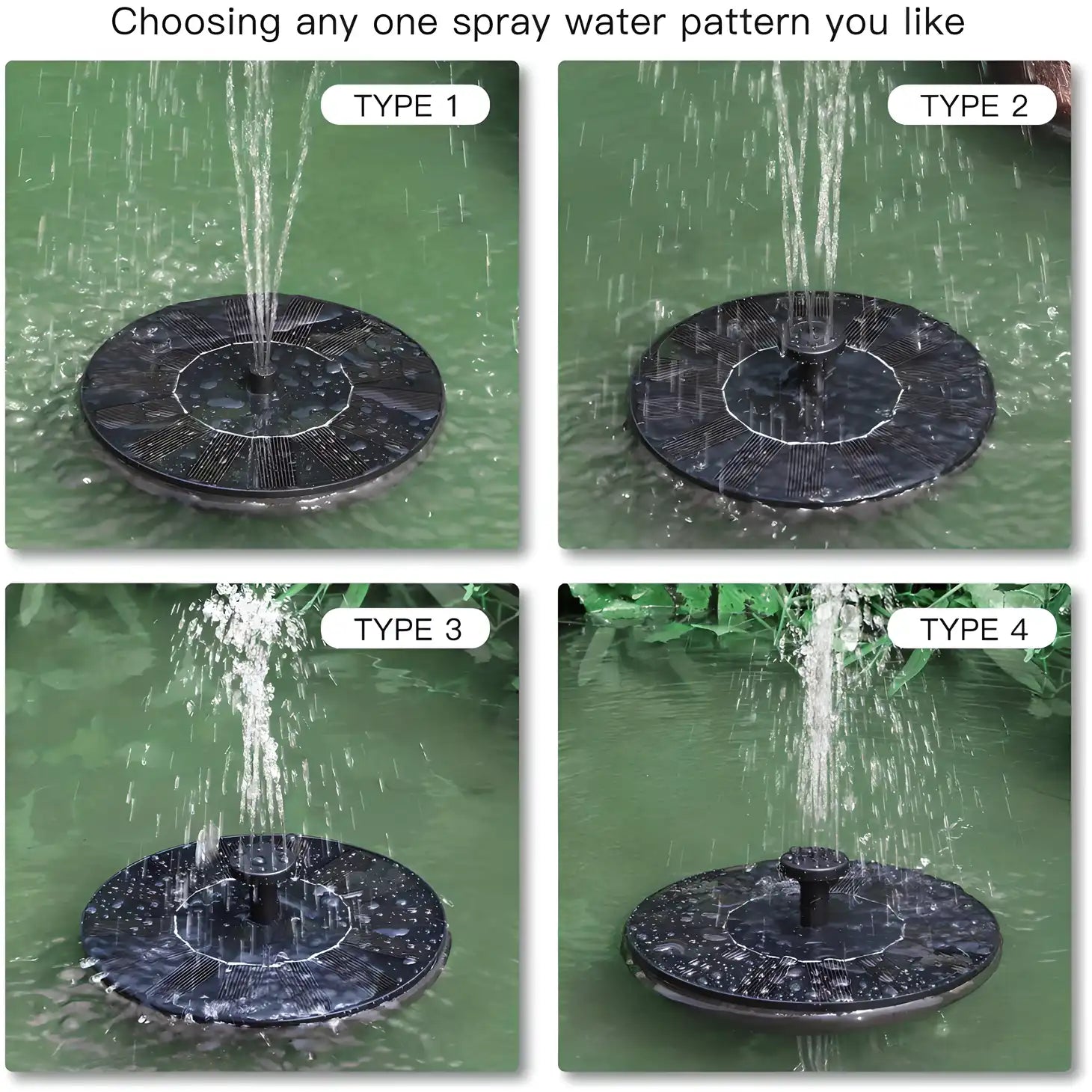 Choosing any one spray water pattern you like

TYPE 1

TYPE 2

TYPE 3

TYPE 4